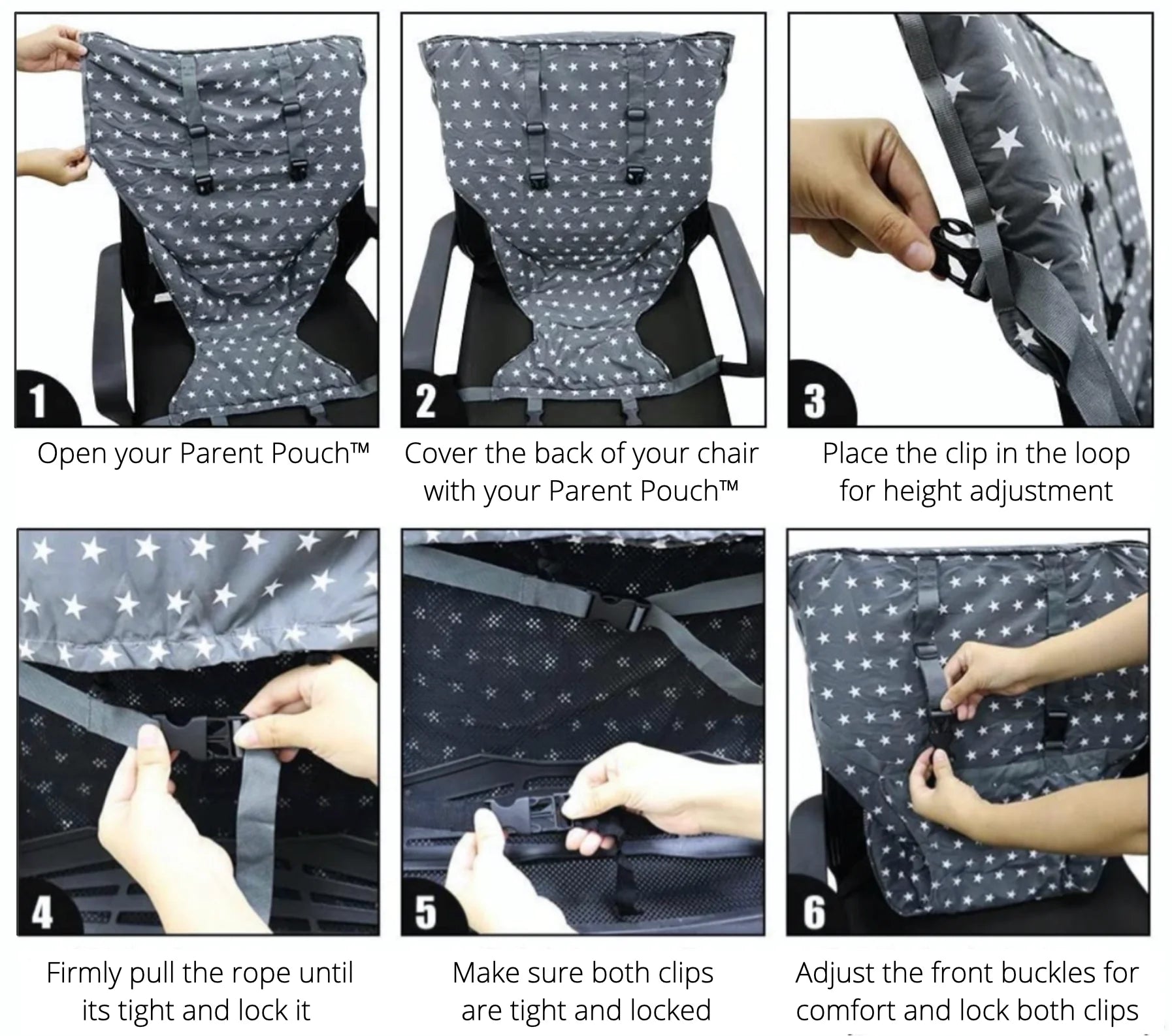 1

Open your Parent Pouch™

2

Cover the back of your chair with your Parent Pouch™

3

Place the clip in the loop for height adjustment

4

Firmly pull the rope until its tight and lock it

5

Make sure both clips are tight and locked

6

Adjust the front buckles for comfort and lock both clips